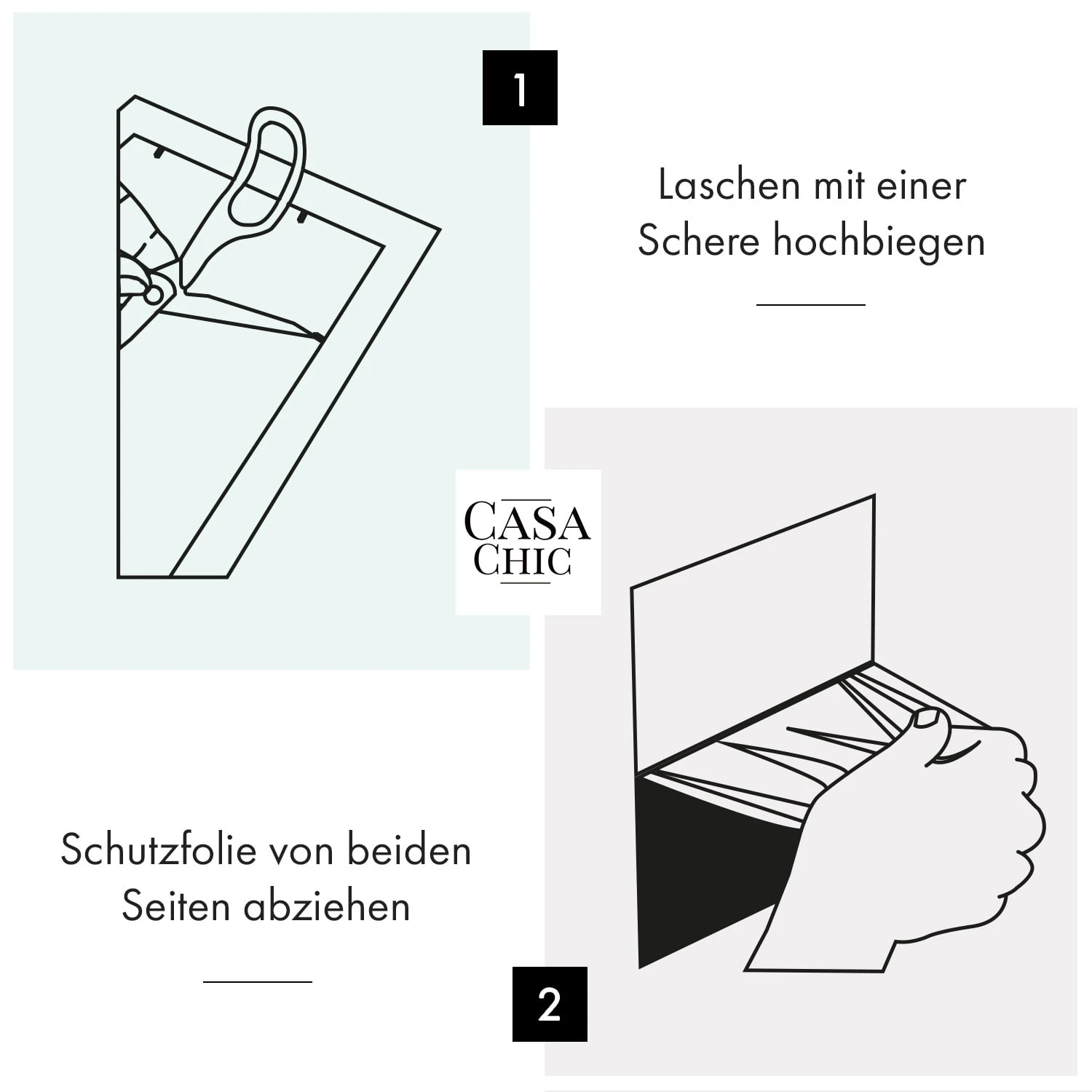 1

Laschen mit einer Schere hochbiegen

CASA CHIC

Schutzfolie von beiden Seiten abziehen

2